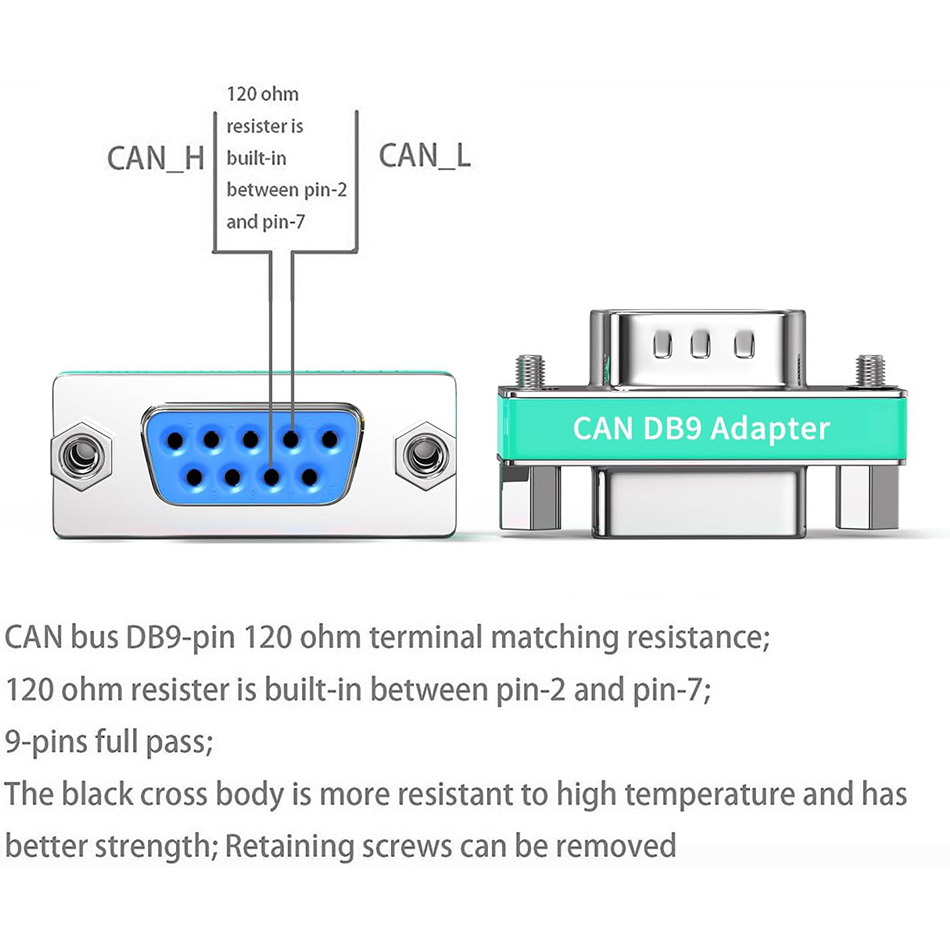 CAN_H

120 ohm resister is built-in between pin-2 and pin-7

CAN_L

CAN DB9 Adapter

CAN bus DB9-pin 120 ohm terminal matching resistance;
120 ohm resister is built-in between pin-2 and pin-7;
9-pins full pass;
The black cross body is more resistant to high temperature and has better strength; Retaining screws can be removed